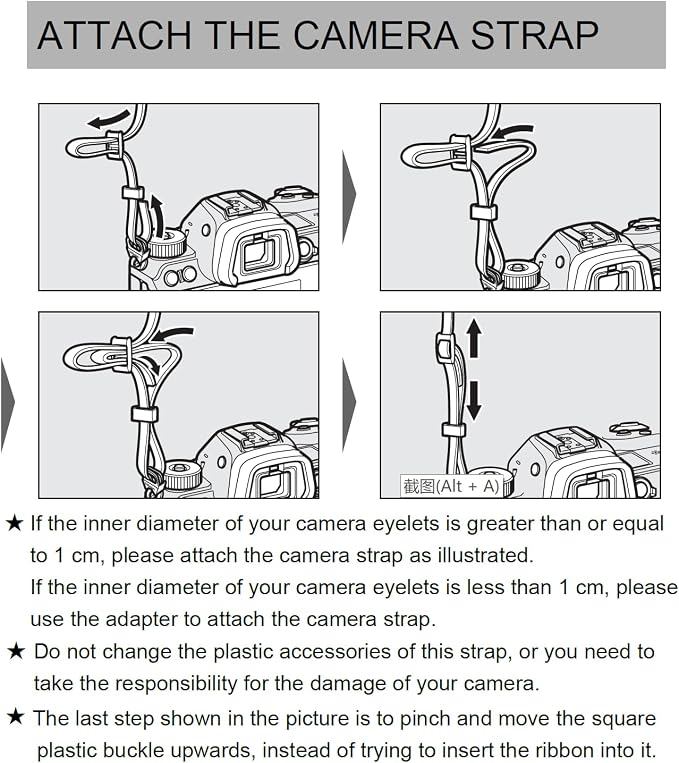 ATTACH THE CAMERA STRAP

截图(Alt + A)

★ If the inner diameter of your camera eyelets is greater than or equal to 1 cm, please attach the camera strap as illustrated.
If the inner diameter of your camera eyelets is less than 1 cm, please use the adapter to attach the camera strap.

★ Do not change the plastic accessories of this strap, or you need to take the responsibility for the damage of your camera.

★ The last step shown in the picture is to pinch and move the square plastic buckle upwards, instead of trying to insert the ribbon into it.