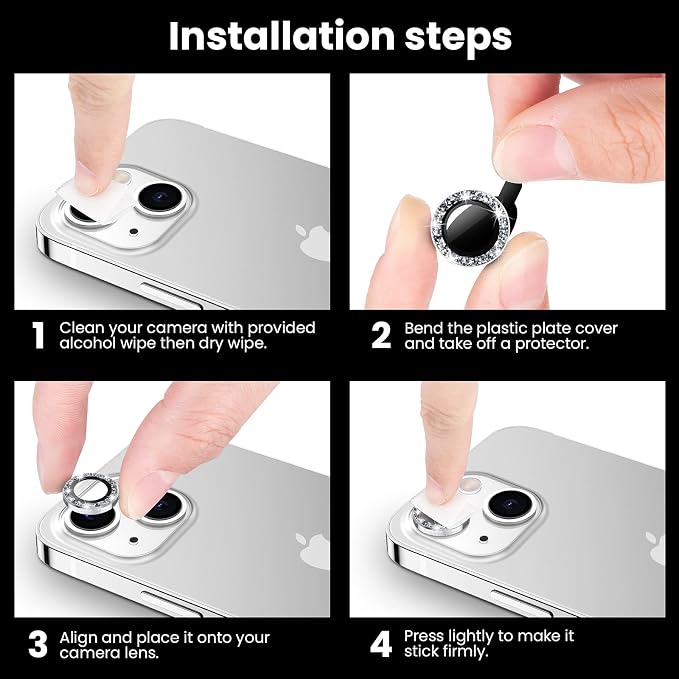 Installation steps

1 Clean your camera with provided alcohol wipe then dry wipe.

2 Bend the plastic plate cover and take off a protector.

3 Align and place it onto your camera lens.

4 Press lightly to make it stick firmly.