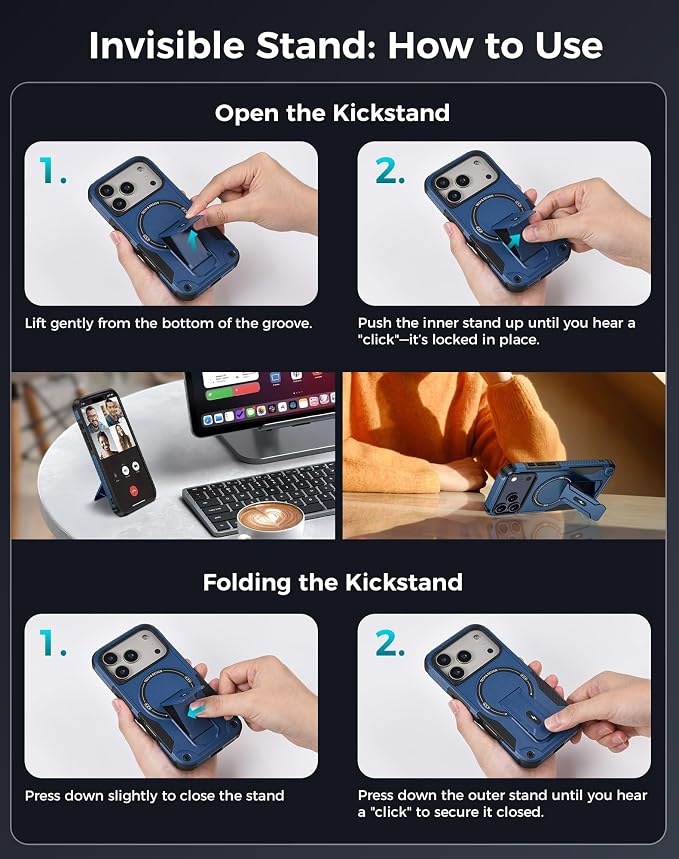 Invisible Stand: How to Use

Open the Kickstand

1.

Lift gently from the bottom of the groove.

2.

Push the inner stand up until you hear a "click"—it's locked in place.

Folding the Kickstand

1.

Press down slightly to close the stand

2.

Press down the outer stand until you hear a "click" to secure it closed.