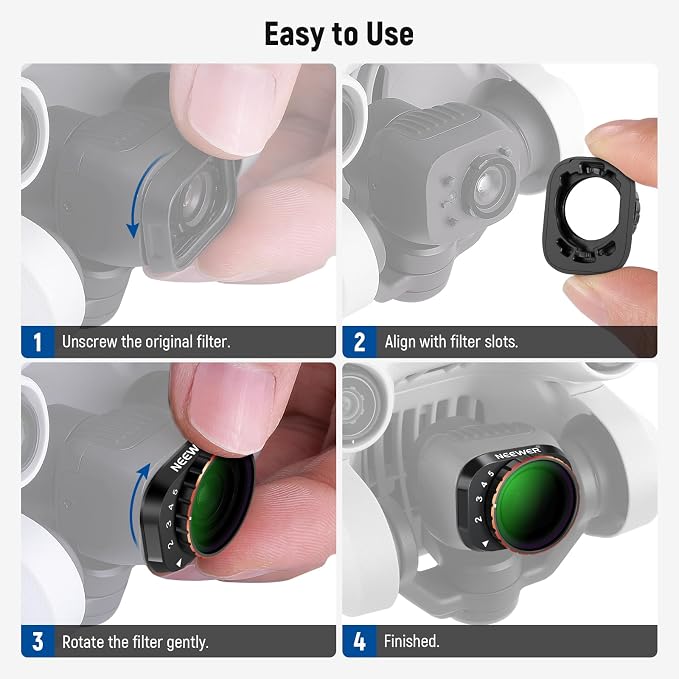 Easy to Use

1 Unscrew the original filter.

2 Align with filter slots.

NEEW
5
4
3
2

3 Rotate the filter gently.

NEEWER
5
4
3
2

4 Finished.