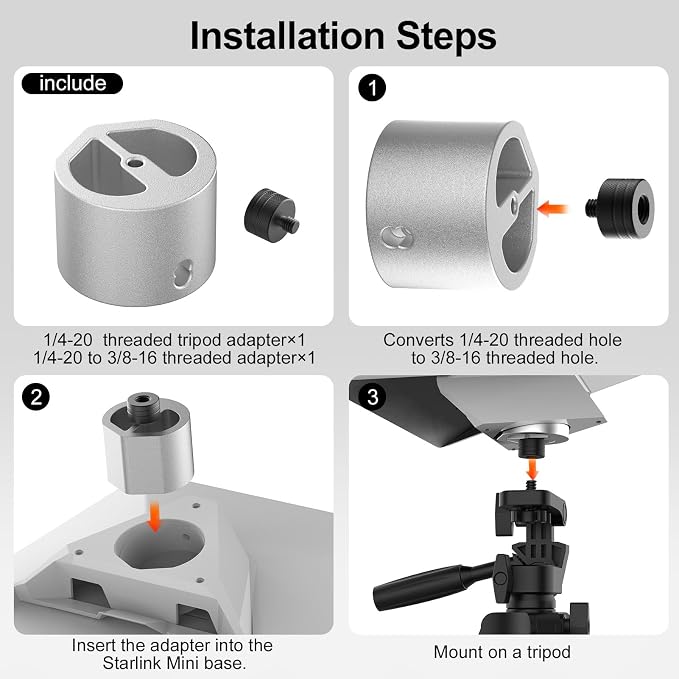 Installation Steps

include

1/4-20 threaded tripod adapter×1
1/4-20 to 3/8-16 threaded adapter×1

1

Converts 1/4-20 threaded hole to 3/8-16 threaded hole.

2

Insert the adapter into the Starlink Mini base.

3

Mount on a tripod