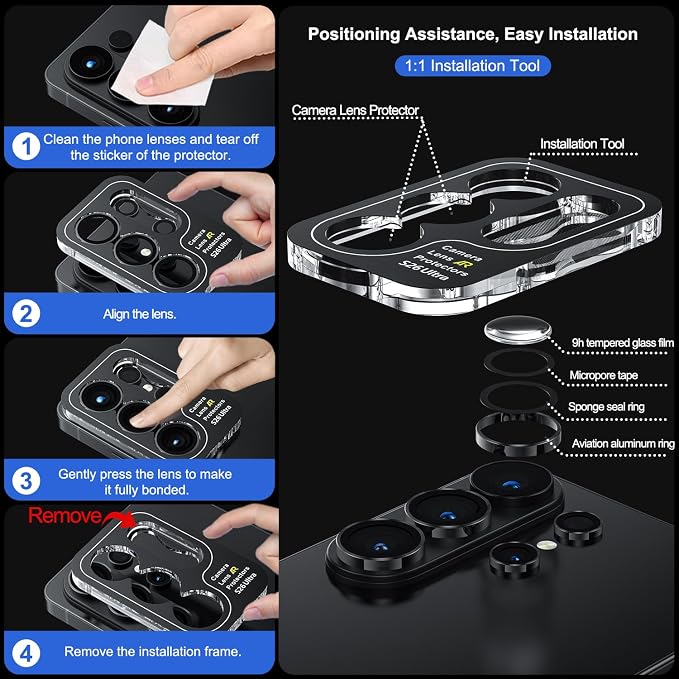 1 Clean the phone lenses and tear off the sticker of the protector.

Camera Lens Protectors S26 Ultra

2 Align the lens.

Camera Lens Protectors S26 Ultra

3 Gently press the lens to make it fully bonded.

Remove

Camera Lens Protectors S26 Ultra

4 Remove the installation frame.

Positioning Assistance, Easy Installation

1:1 Installation Tool

Camera Lens Protector

Installation Tool

Camera Lens Protectors S26 Ultra

9h tempered glass film

Micropore tape

Sponge seal ring

Aviation aluminum ring