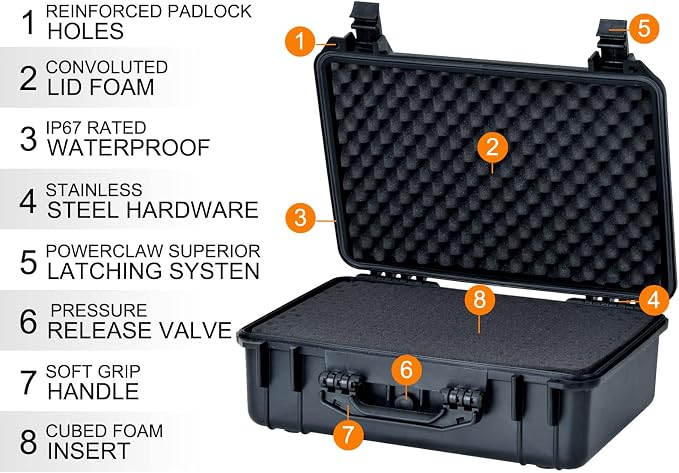 1 REINFORCED PADLOCK HOLES

2 CONVOLUTED LID FOAM

3 IP67 RATED WATERPROOF

4 STAINLESS STEEL HARDWARE

5 POWERCLAW SUPERIOR LATCHING SYSTEN

6 PRESSURE RELEASE VALVE

7 SOFT GRIP HANDLE

8 CUBED FOAM INSERT

1
5
2
3
8
4
6
7