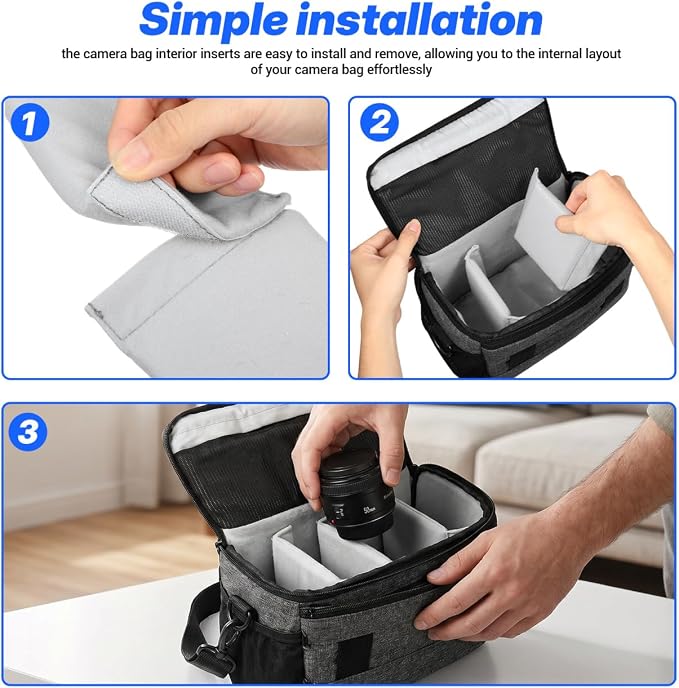 Simple installation

the camera bag interior inserts are easy to install and remove, allowing you to the internal layout of your camera bag effortlessly

1

2

3

50mm