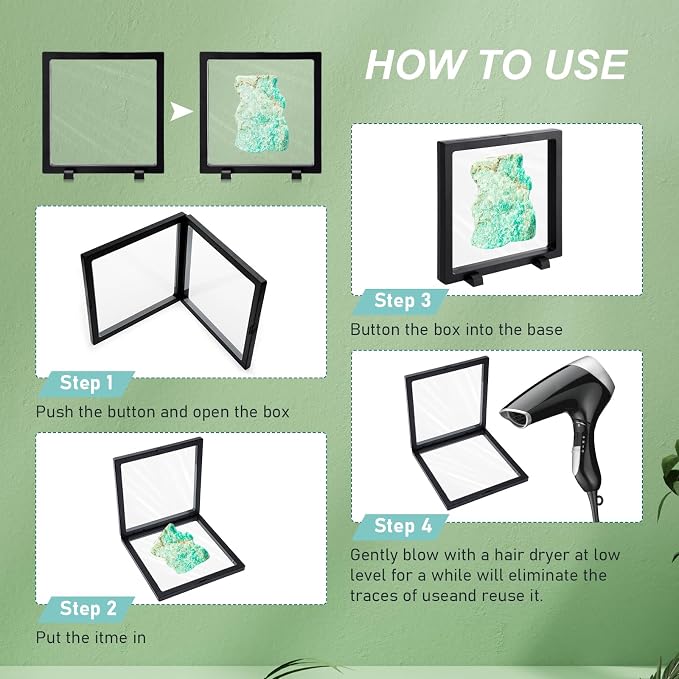 HOW TO USE

Step 1

Push the button and open the box

Step 2

Put the itme in

Step 3

Button the box into the base

Step 4

Gently blow with a hair dryer at low level for a while will eliminate the traces of useand reuse it.