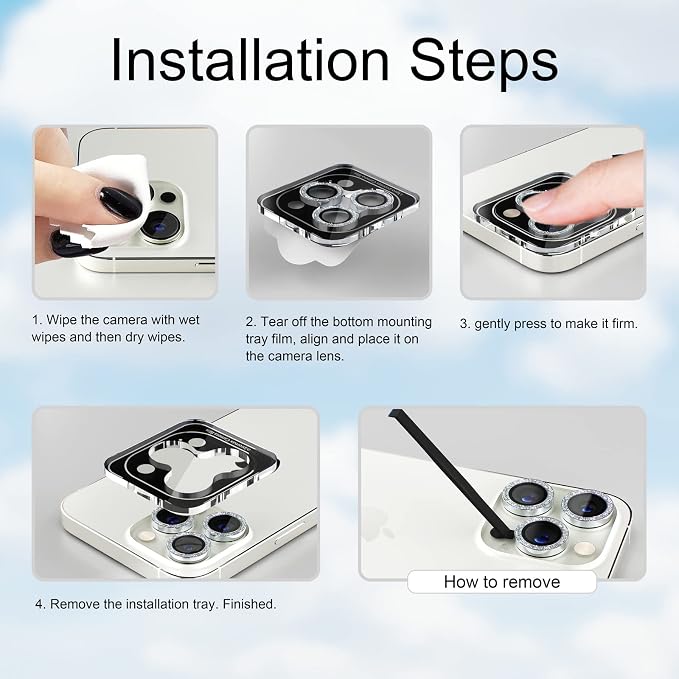 Installation Steps

1. Wipe the camera with wet wipes and then dry wipes.

2. Tear off the bottom mounting tray film, align and place it on the camera lens.

3. gently press to make it firm.

4. Remove the installation tray. Finished.

How to remove