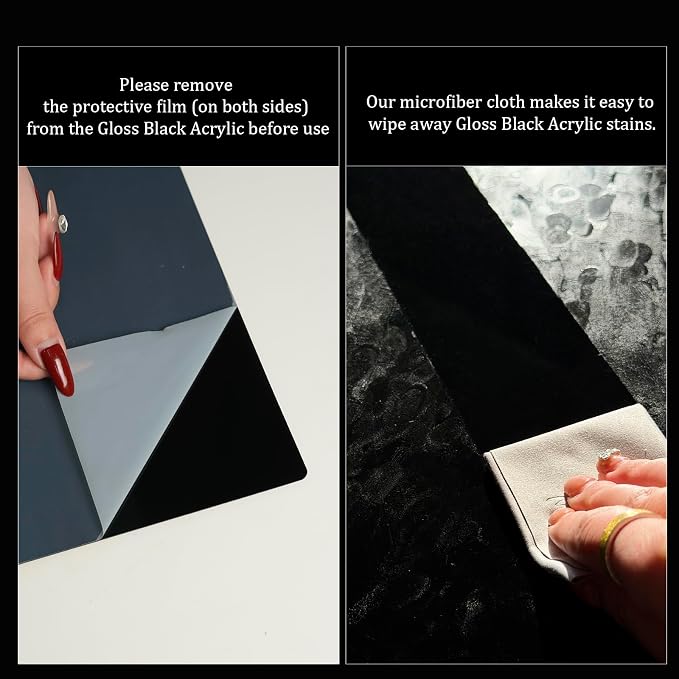 Please remove the protective film (on both sides) from the Gloss Black Acrylic before use

Our microfiber cloth makes it easy to wipe away Gloss Black Acrylic stains.