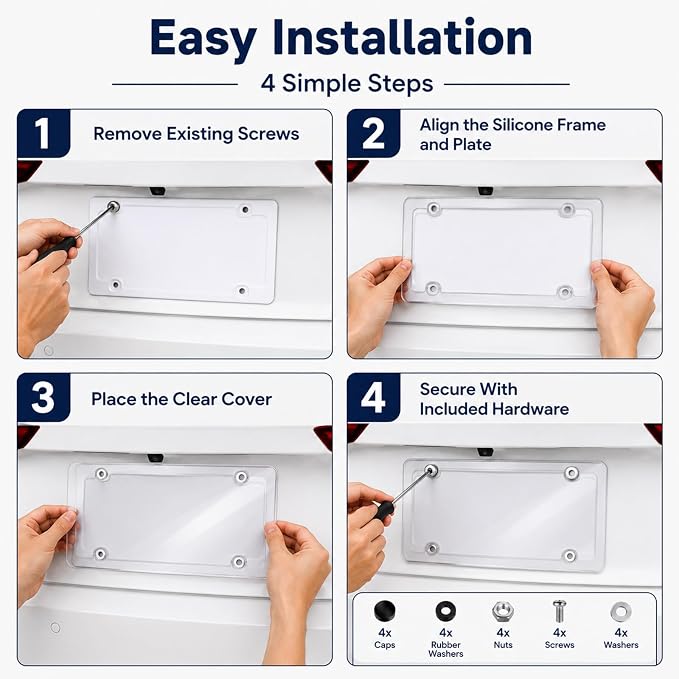 Easy Installation

4 Simple Steps

1 Remove Existing Screws

2 Align the Silicone Frame and Plate

3 Place the Clear Cover

4 Secure With Included Hardware

4x Caps

4x Rubber Washers

4x Nuts

4x Screws

4x Washers