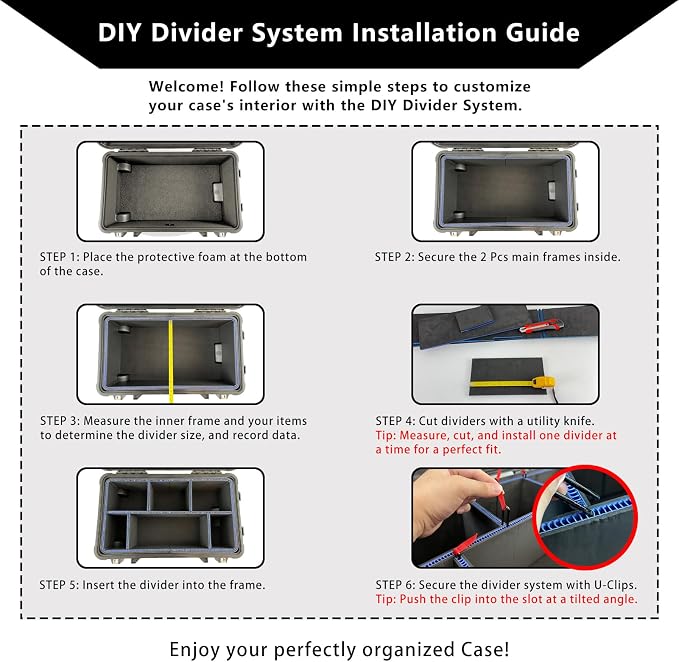 DIY Divider System Installation Guide

Welcome! Follow these simple steps to customize your case's interior with the DIY Divider System.

STEP 1: Place the protective foam at the bottom of the case.

STEP 2: Secure the 2 Pcs main frames inside.

STEP 3: Measure the inner frame and your items to determine the divider size, and record data.

STEP 4: Cut dividers with a utility knife.
Tip: Measure, cut, and install one divider at a time for a perfect fit.

STEP 5: Insert the divider into the frame.

STEP 6: Secure the divider system with U-Clips.
Tip: Push the clip into the slot at a tilted angle.

Enjoy your perfectly organized Case!