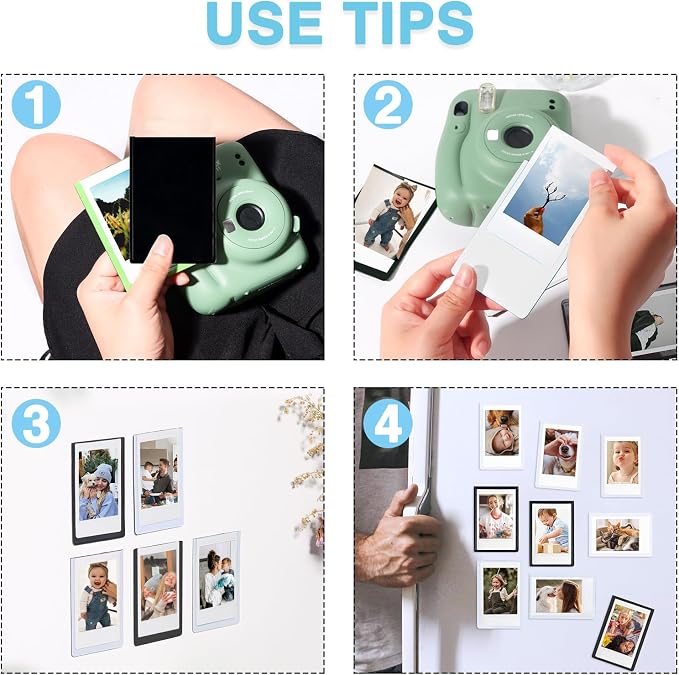 USE TIPS

1

2

3

4