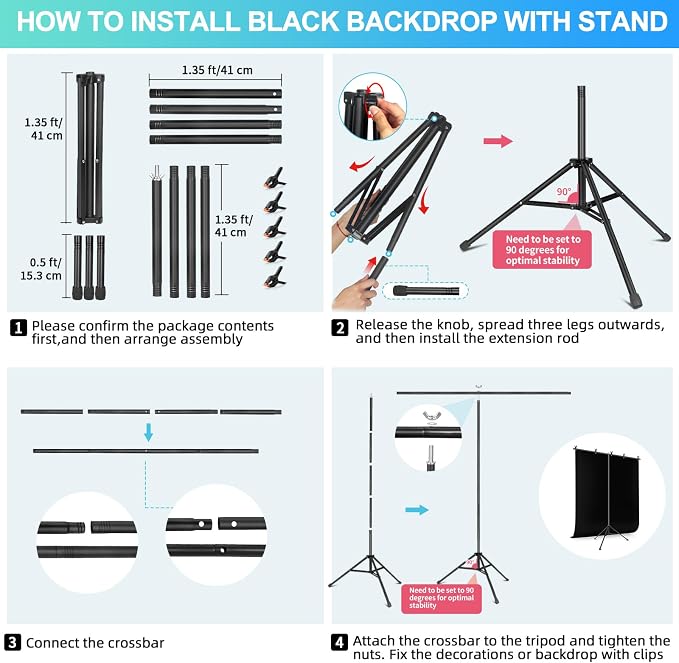 HOW TO INSTALL BLACK BACKDROP WITH STAND

1.35 ft/41 cm

1.35 ft/ 41 cm

1.35 ft/ 41 cm

0.5 ft/ 15.3 cm

1 Please confirm the package contents first,and then arrange assembly

90°

Need to be set to 90 degrees for optimal stability

2 Release the knob, spread three legs outwards, and then install the extension rod

3 Connect the crossbar

90°

Need to be set to 90 degrees for optimal stability

4 Attach the crossbar to the tripod and tighten the nuts. Fix the decorations or backdrop with clips