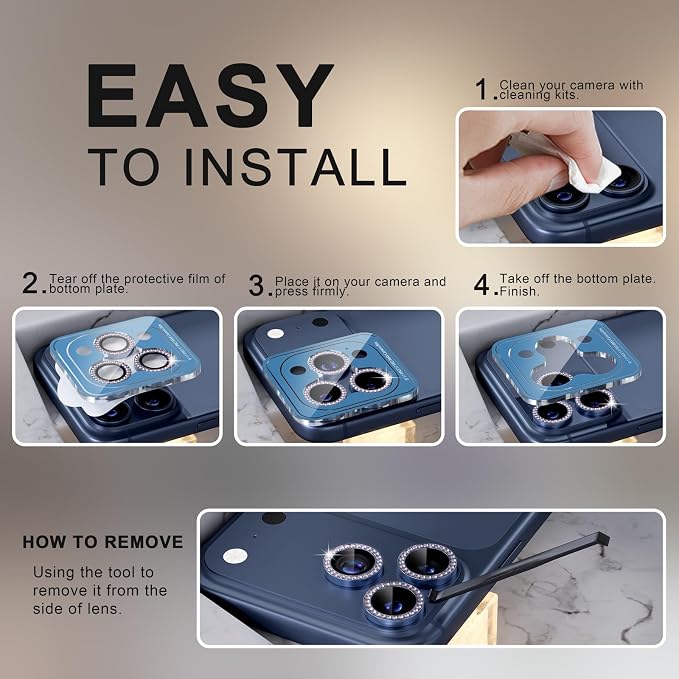 EASY
TO INSTALL

1. Clean your camera with cleaning kits.

2. Tear off the protective film of bottom plate.

3. Place it on your camera and press firmly.

4. Take off the bottom plate. Finish.

HOW TO REMOVE

Using the tool to remove it from the side of lens.