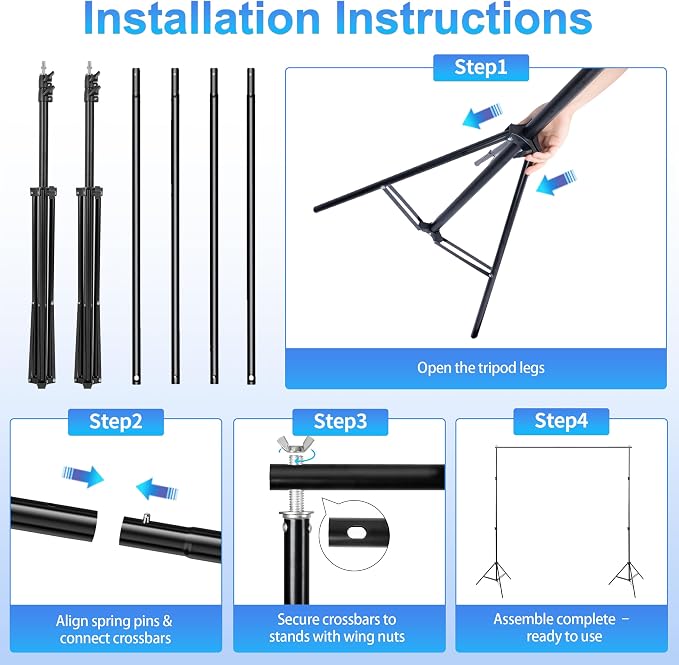 Installation Instructions

Step1

Open the tripod legs

Step2

Align spring pins & connect crossbars

Step3

Secure crossbars to stands with wing nuts

Step4

Assemble complete – ready to use