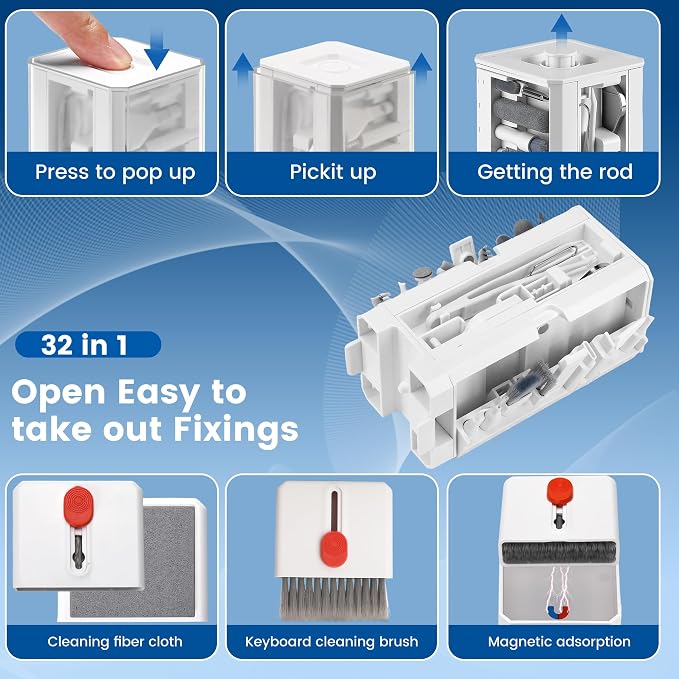 Press to pop up

Pickit up

Getting the rod

32 in 1

Open Easy to take out Fixings

Cleaning fiber cloth

Keyboard cleaning brush

Magnetic adsorption