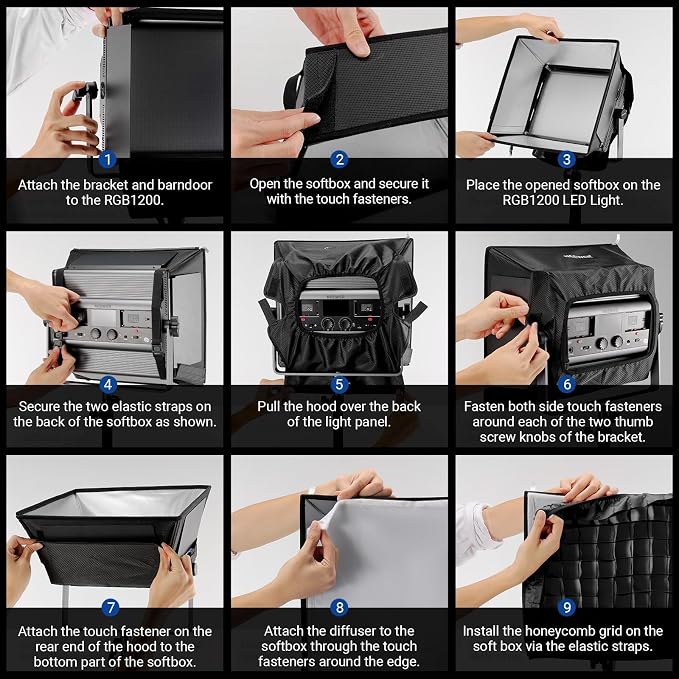 1
Attach the bracket and barndoor to the RGB1200.

2
Open the softbox and secure it with the touch fasteners.

3
Place the opened softbox on the RGB1200 LED Light.

4
Secure the two elastic straps on the back of the softbox as shown.

5
Pull the hood over the back of the light panel.

6
Fasten both side touch fasteners around each of the two thumb screw knobs of the bracket.

7
Attach the touch fastener on the rear end of the hood to the bottom part of the softbox.

8
Attach the diffuser to the softbox through the touch fasteners around the edge.

9
Install the honeycomb grid on the soft box via the elastic straps.