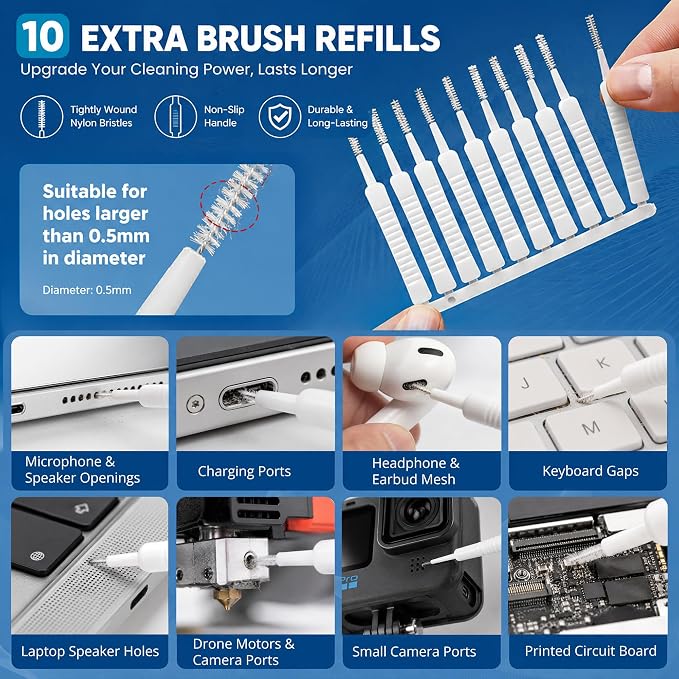 10 EXTRA BRUSH REFILLS
Upgrade Your Cleaning Power, Lasts Longer

Tightly Wound Nylon Bristles

Non-Slip Handle

Durable & Long-Lasting

Suitable for holes larger than 0.5mm in diameter

Diameter: 0.5mm

J K M

Microphone & Speaker Openings

Charging Ports

Headphone & Earbud Mesh

Keyboard Gaps

Laptop Speaker Holes

Drone Motors & Camera Ports

Small Camera Ports

Printed Circuit Board