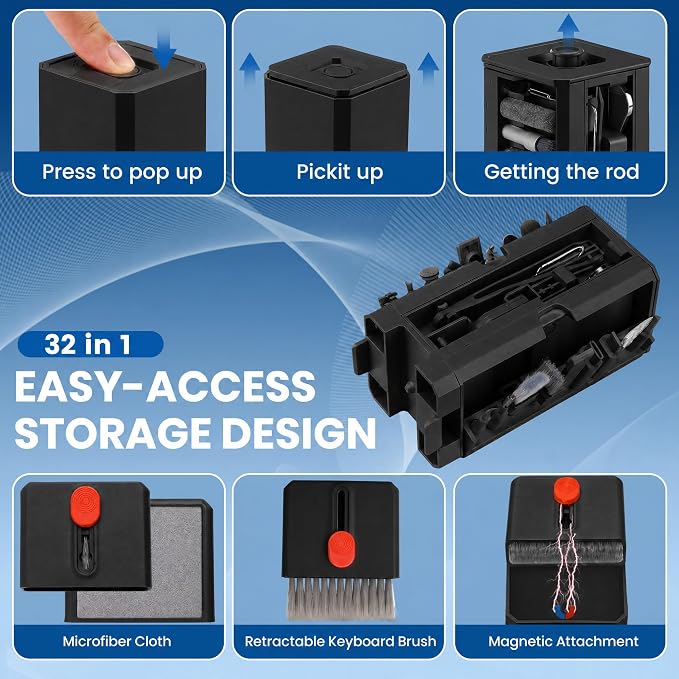 Press to pop up

Pickit up

Getting the rod

32 in 1

EASY-ACCESS STORAGE DESIGN

Microfiber Cloth

Retractable Keyboard Brush

Magnetic Attachment