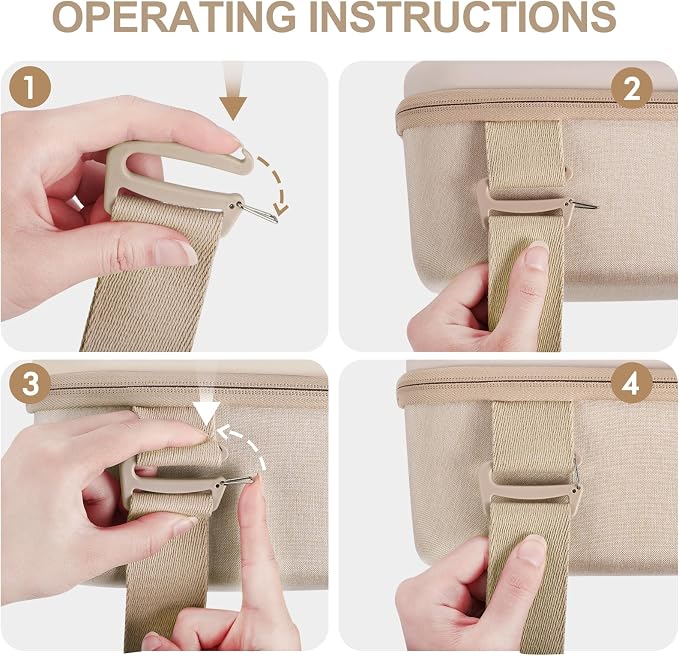 OPERATING INSTRUCTIONS

1

2

3

4