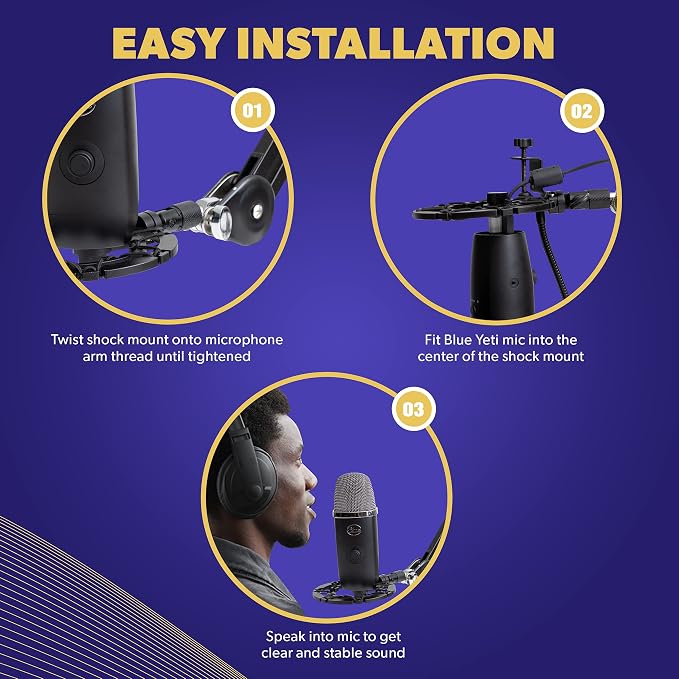 EASY INSTALLATION

01

Twist shock mount onto microphone arm thread until tightened

02

Fit Blue Yeti mic into the center of the shock mount

03

Speak into mic to get clear and stable sound