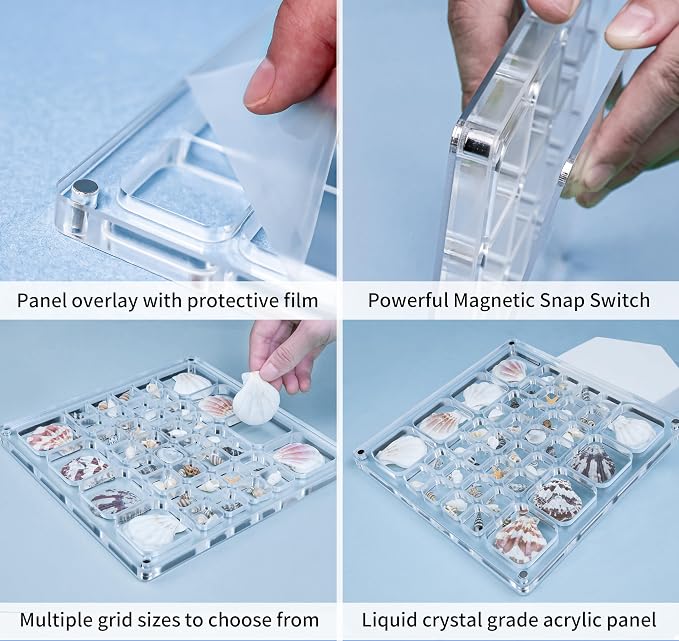 Panel overlay with protective film

Powerful Magnetic Snap Switch

Multiple grid sizes to choose from

Liquid crystal grade acrylic panel