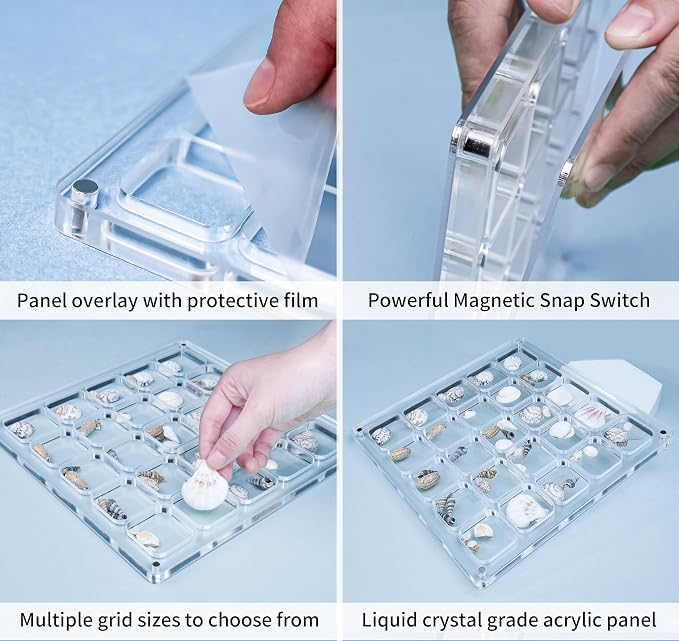 Panel overlay with protective film

Powerful Magnetic Snap Switch

Multiple grid sizes to choose from

Liquid crystal grade acrylic panel