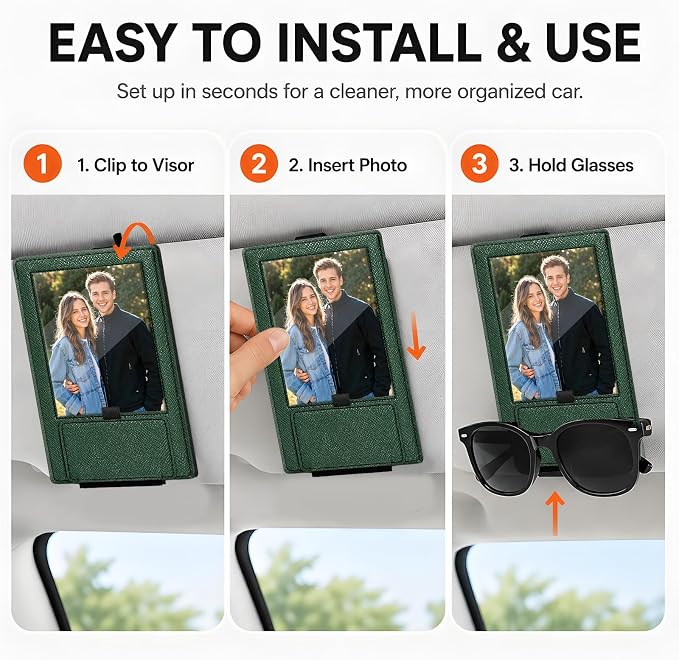 EASY TO INSTALL & USE

Set up in seconds for a cleaner, more organized car.

1 1. Clip to Visor

2 2. Insert Photo

3 3. Hold Glasses