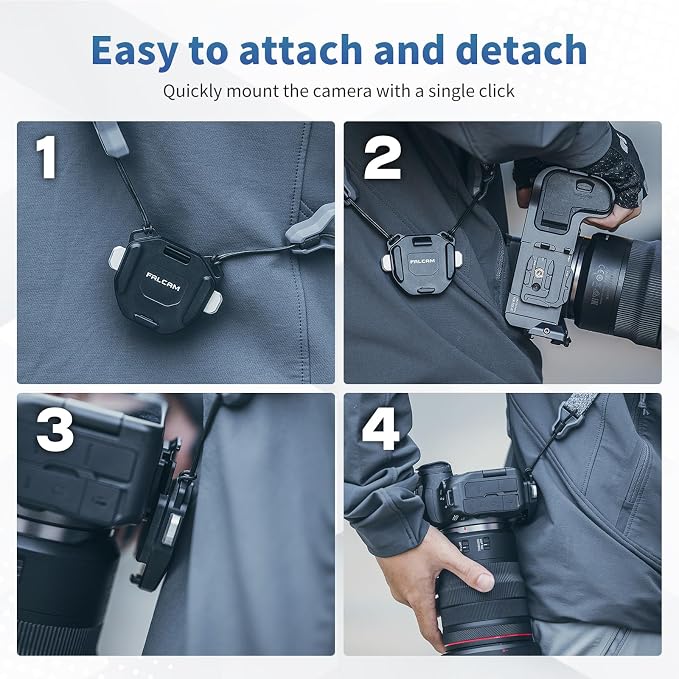 Easy to attach and detach

Quickly mount the camera with a single click

1

FALCAM

2

FALCAM

3

4