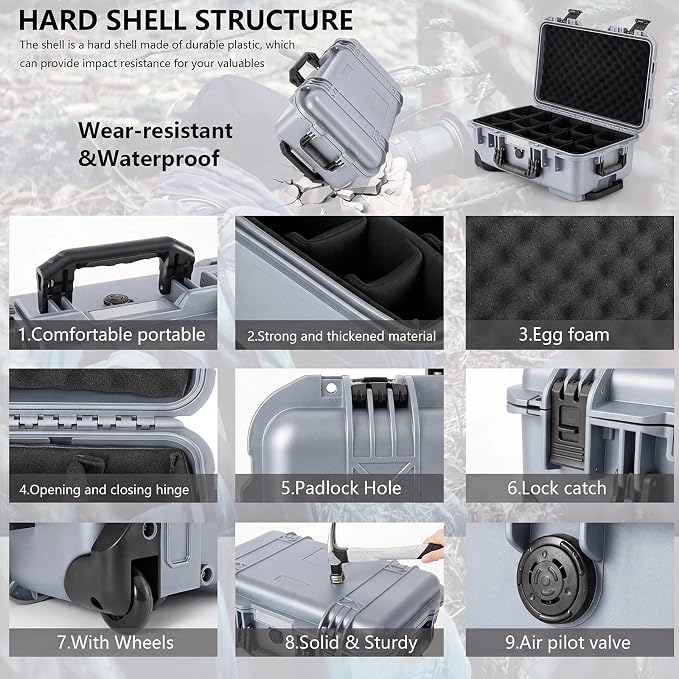 HARD SHELL STRUCTURE

The shell is a hard shell made of durable plastic, which can provide impact resistance for your valuables

Wear-resistant &Waterproof

1.Comfortable portable

2.Strong and thickened material

3.Egg foam

4.Opening and closing hinge

5.Padlock Hole

6.Lock catch

7.With Wheels

8.Solid & Sturdy

9.Air pilot valve