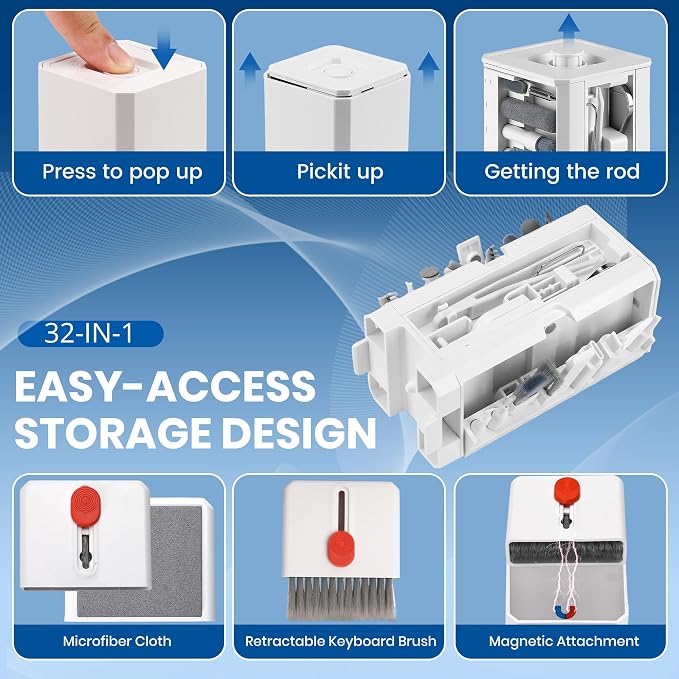 Press to pop up

Pickit up

Getting the rod

32-IN-1

EASY-ACCESS STORAGE DESIGN

Microfiber Cloth

Retractable Keyboard Brush

Magnetic Attachment