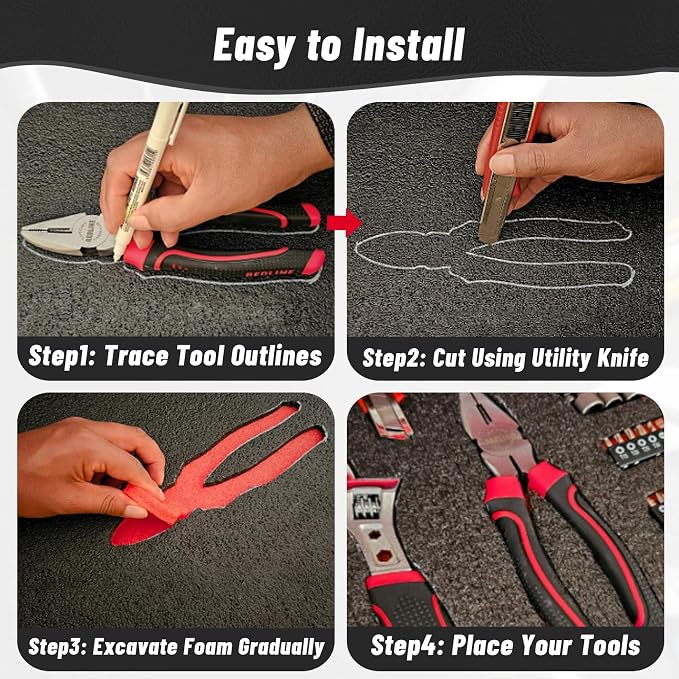 Easy to Install

REDLINE

Step1: Trace Tool Outlines

Step2: Cut Using Utility Knife

Step3: Excavate Foam Gradually

Step4: Place Your Tools