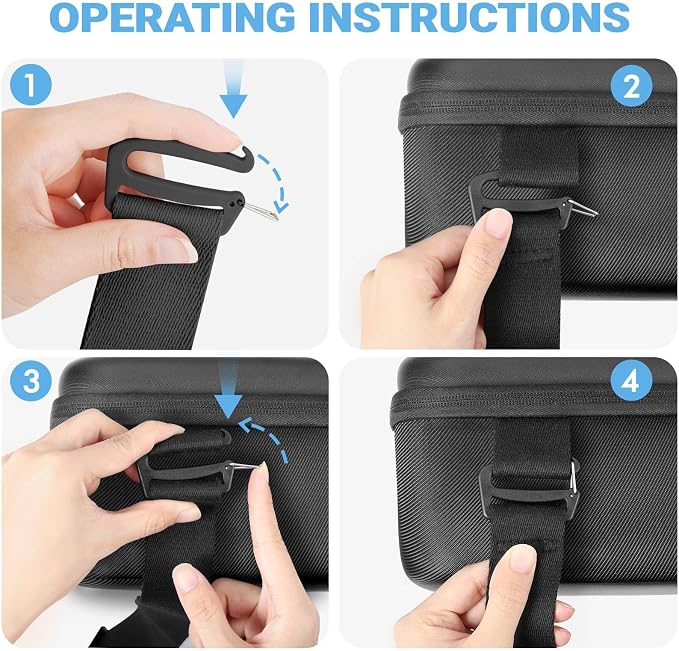 OPERATING INSTRUCTIONS

1

2

3

4