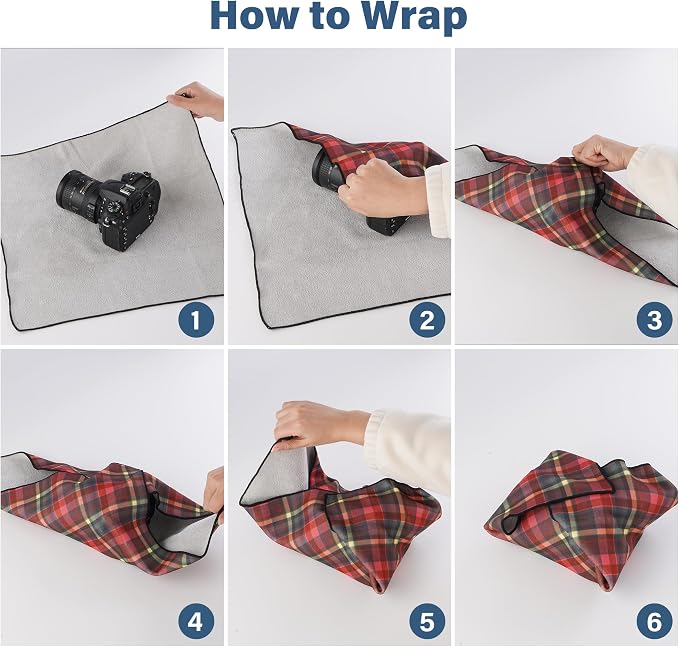 How to Wrap

1

2

3

4

5

6