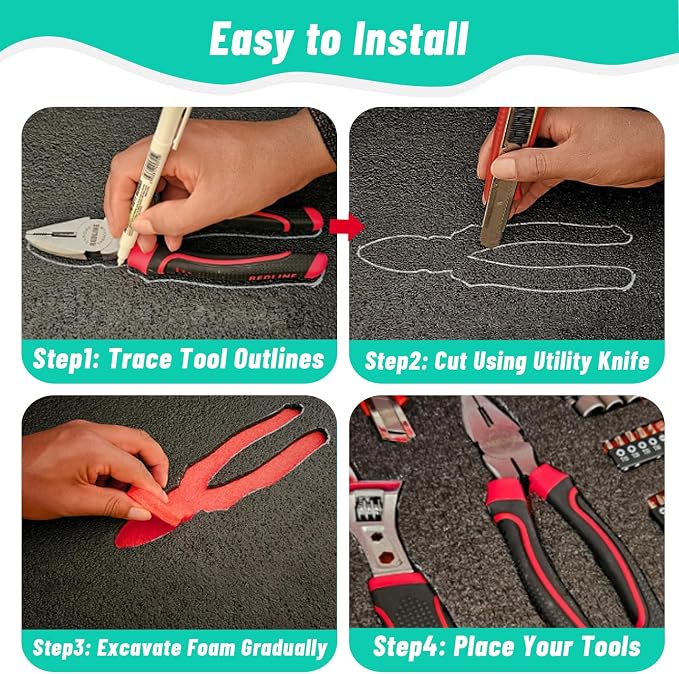 Easy to Install

REDLINE

REDLINE

Step1: Trace Tool Outlines

Step2: Cut Using Utility Knife

Step3: Excavate Foam Gradually

Step4: Place Your Tools