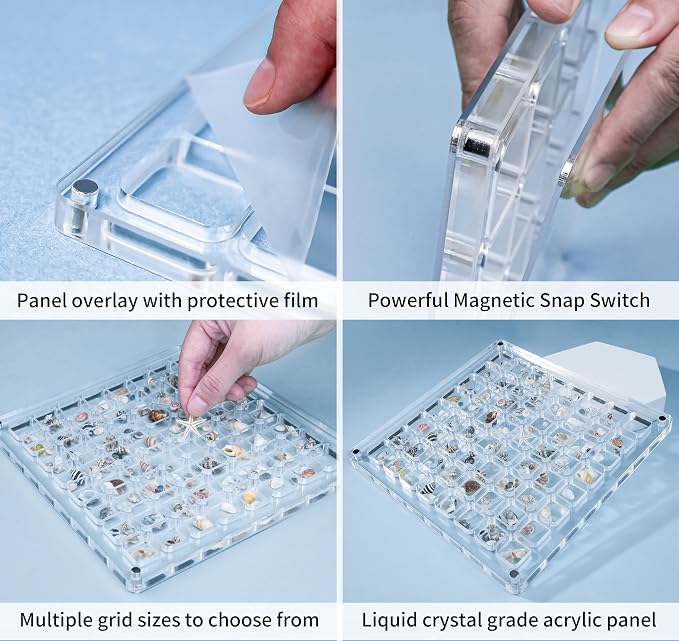 Panel overlay with protective film

Powerful Magnetic Snap Switch

Multiple grid sizes to choose from

Liquid crystal grade acrylic panel