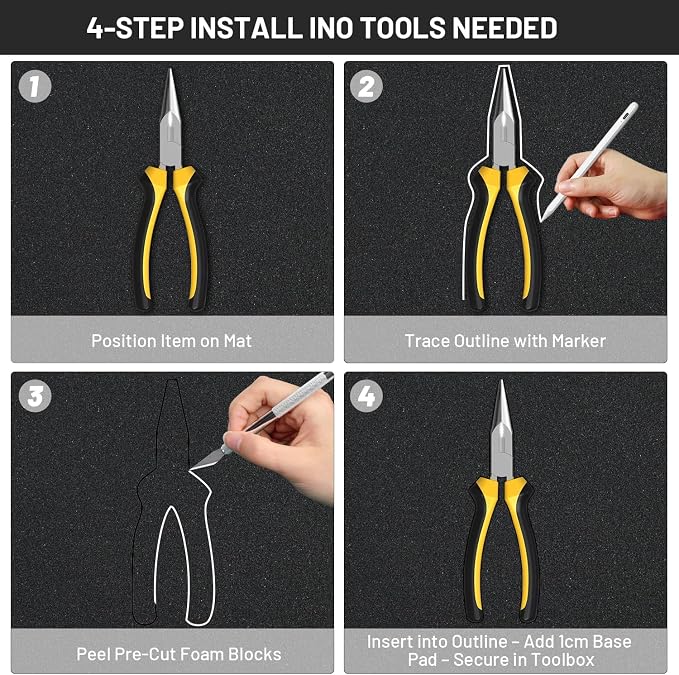 4-STEP INSTALL INO TOOLS NEEDED

1

Position Item on Mat

2

Trace Outline with Marker

3

Peel Pre-Cut Foam Blocks

4

Insert into Outline - Add 1cm Base Pad - Secure in Toolbox