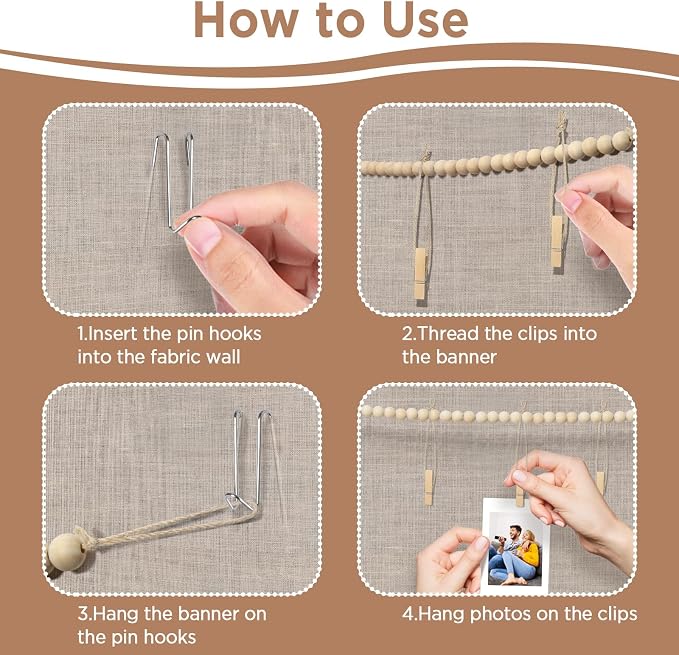 How to Use

1.Insert the pin hooks into the fabric wall

2.Thread the clips into the banner

3.Hang the banner on the pin hooks

4.Hang photos on the clips