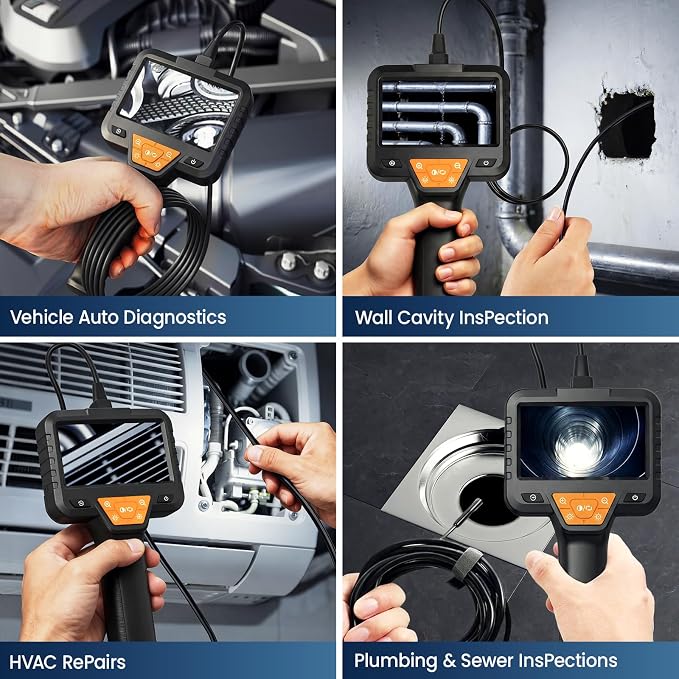 Vehicle Auto Diagnostics

Wall Cavity InsPection

HVAC RePairs

Plumbing & Sewer InsPections