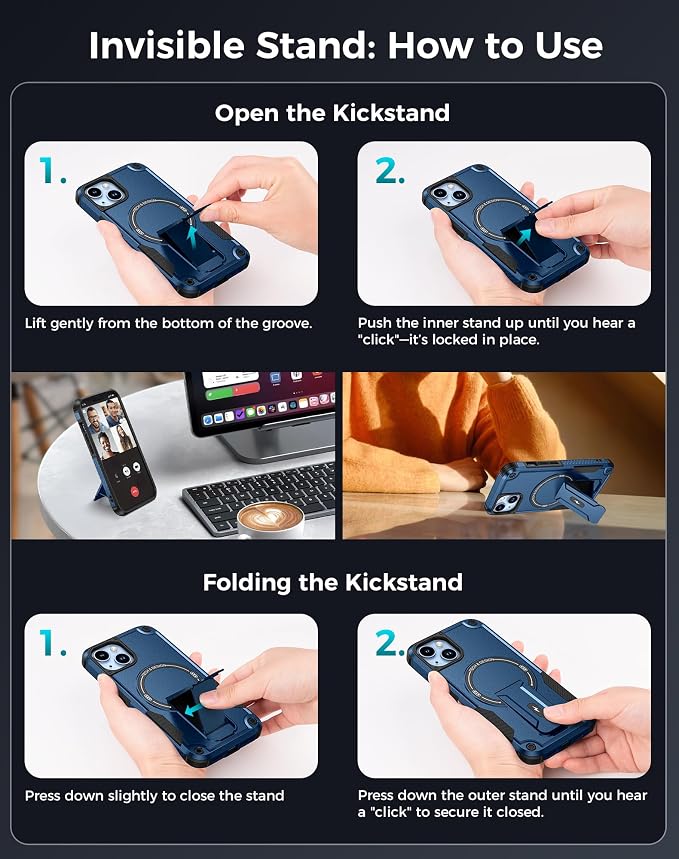 Invisible Stand: How to Use

Open the Kickstand

1.

Lift gently from the bottom of the groove.

2.

Push the inner stand up until you hear a "click"—it's locked in place.

Folding the Kickstand

1.

Press down slightly to close the stand

2.

Press down the outer stand until you hear a "click" to secure it closed.