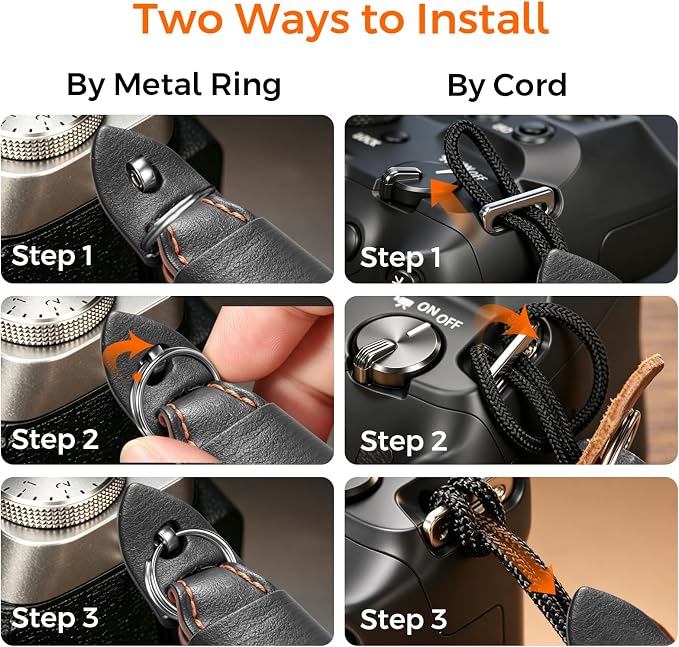 Two Ways to Install

By Metal Ring

Step 1

Step 2

Step 3

By Cord

Step 1

ON OFF

Step 2

Step 3