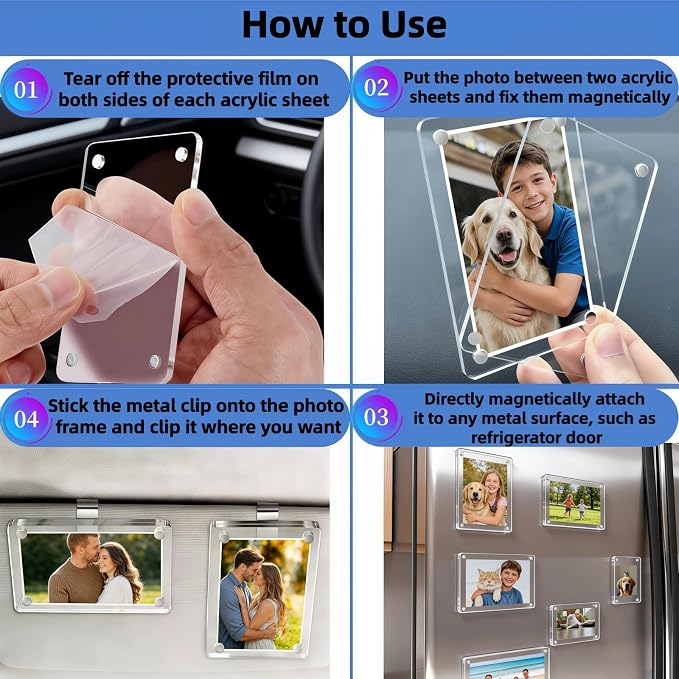 How to Use

01 Tear off the protective film on both sides of each acrylic sheet

02 Put the photo between two acrylic sheets and fix them magnetically

04 Stick the metal clip onto the photo frame and clip it where you want

03 Directly magnetically attach it to any metal surface, such as refrigerator door