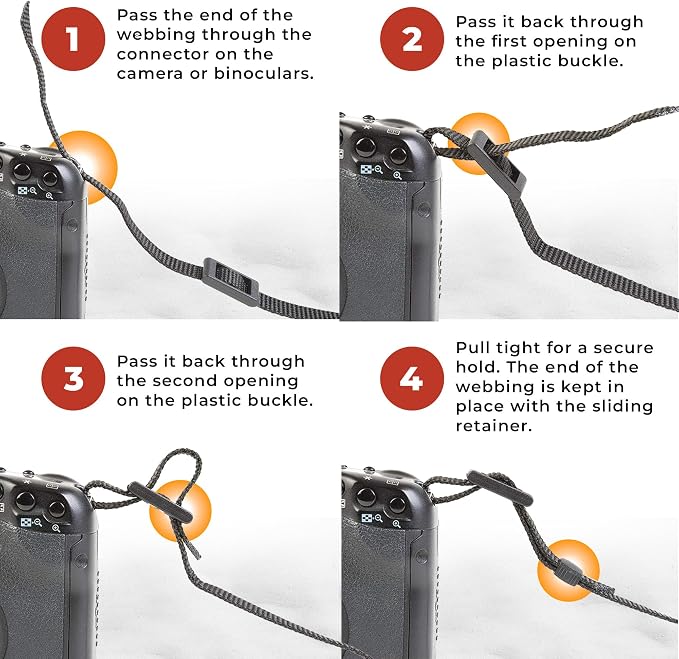 1 Pass the end of the webbing through the connector on the camera or binoculars.

2 Pass it back through the first opening on the plastic buckle.

3 Pass it back through the second opening on the plastic buckle.

4 Pull tight for a secure hold. The end of the webbing is kept in place with the sliding retainer.