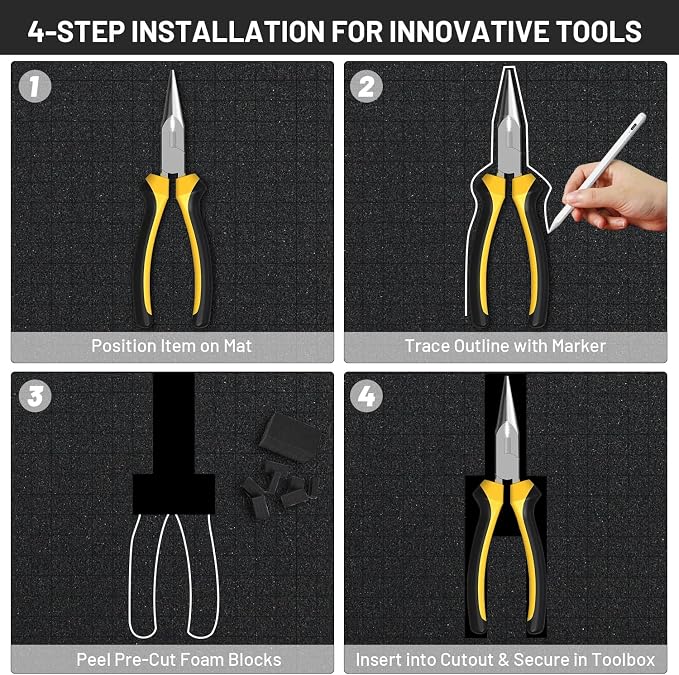 4-STEP INSTALLATION FOR INNOVATIVE TOOLS

1

Position Item on Mat

2

Trace Outline with Marker

3

Peel Pre-Cut Foam Blocks

4

Insert into Cutout & Secure in Toolbox