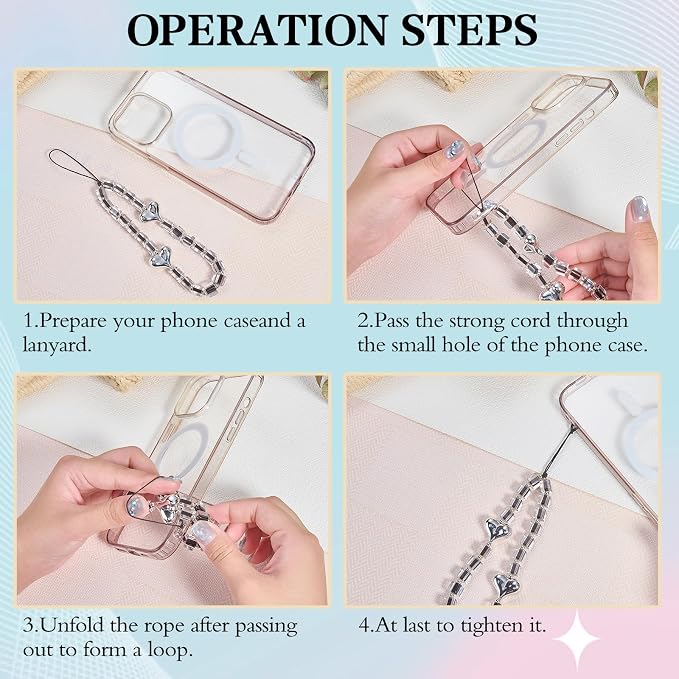 OPERATION STEPS

1.Prepare your phone caseand a lanyard.

2.Pass the strong cord through the small hole of the phone case.

3.Unfold the rope after passing out to form a loop.

4.At last to tighten it.